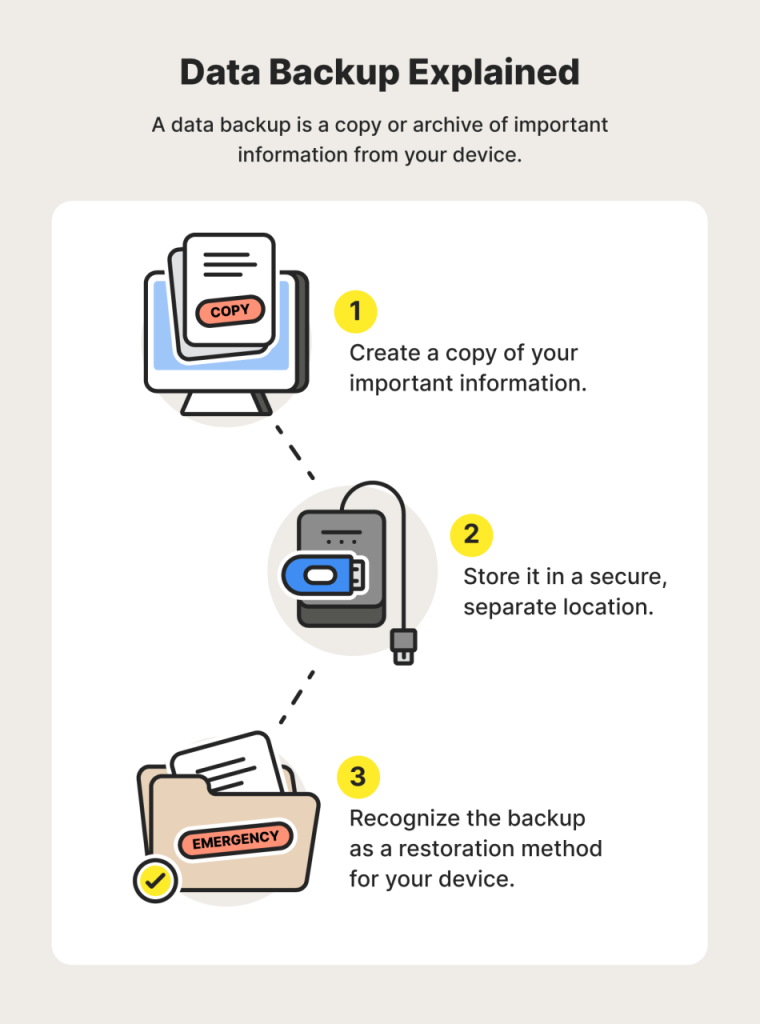 Data Backup Explained

A data backup is a copy or archive of important information from your device.

COPY

1

Create a copy of your important information.

2

Store it in a secure, separate location.

EMERGENCY

3

Recognize the backup as a restoration method for your device.